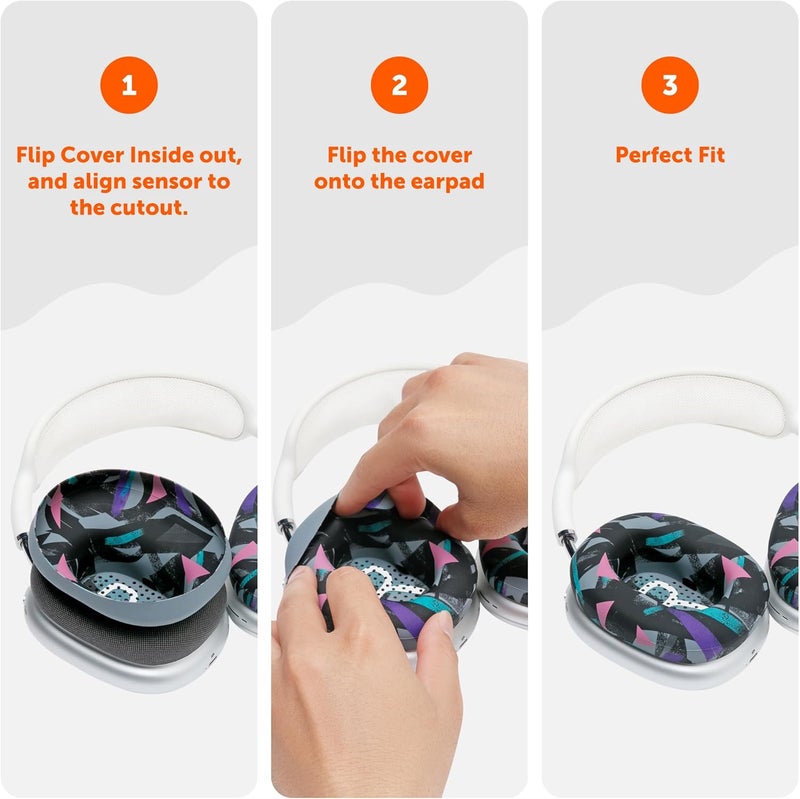 1

Flip Cover Inside out, and align sensor to the cutout.

2

Flip the cover onto the earpad

3

Perfect Fit